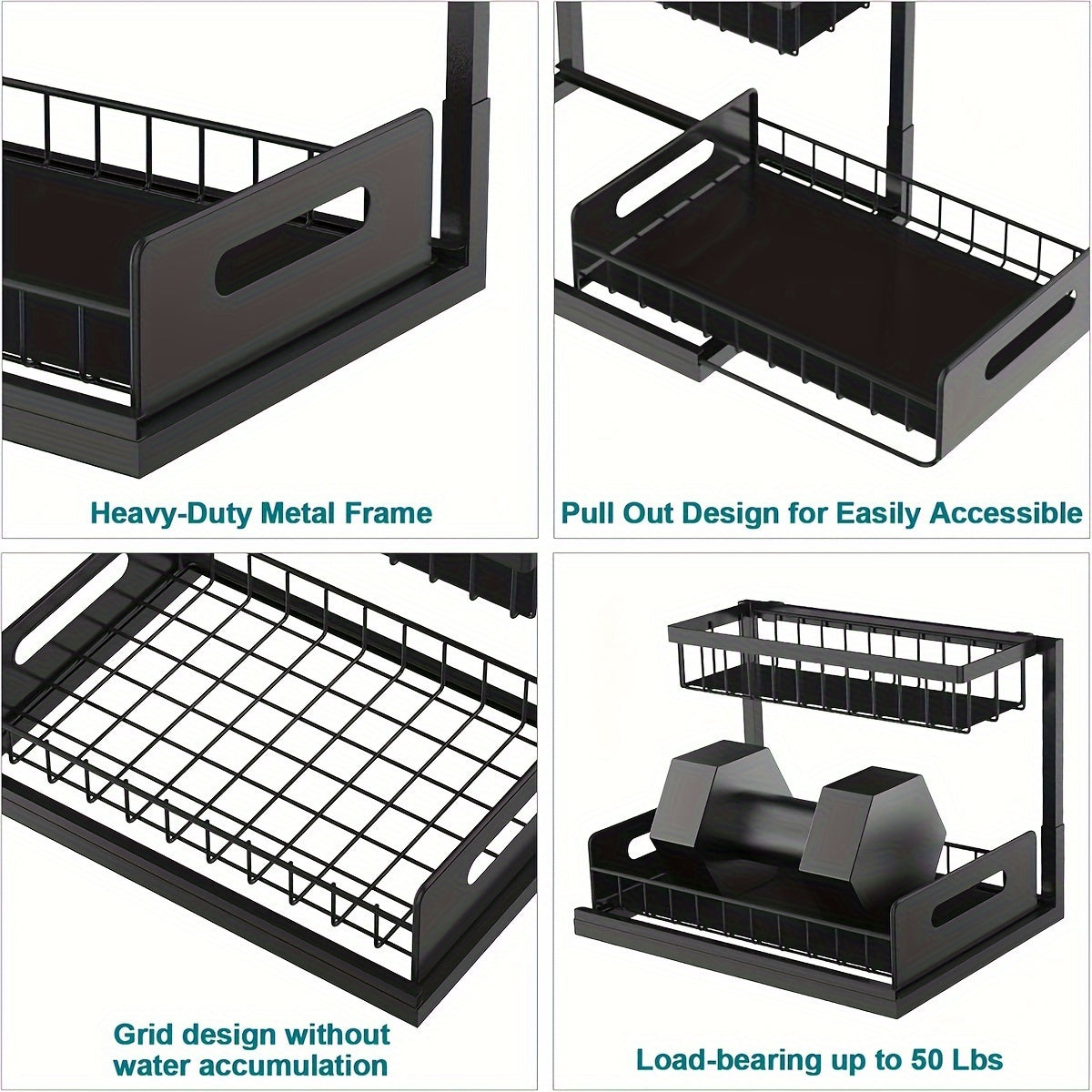 Heavy-Duty Metal Frame

Pull Out Design for Easily Accessible

Grid design without water accumulation

Load-bearing up to 50 Lbs