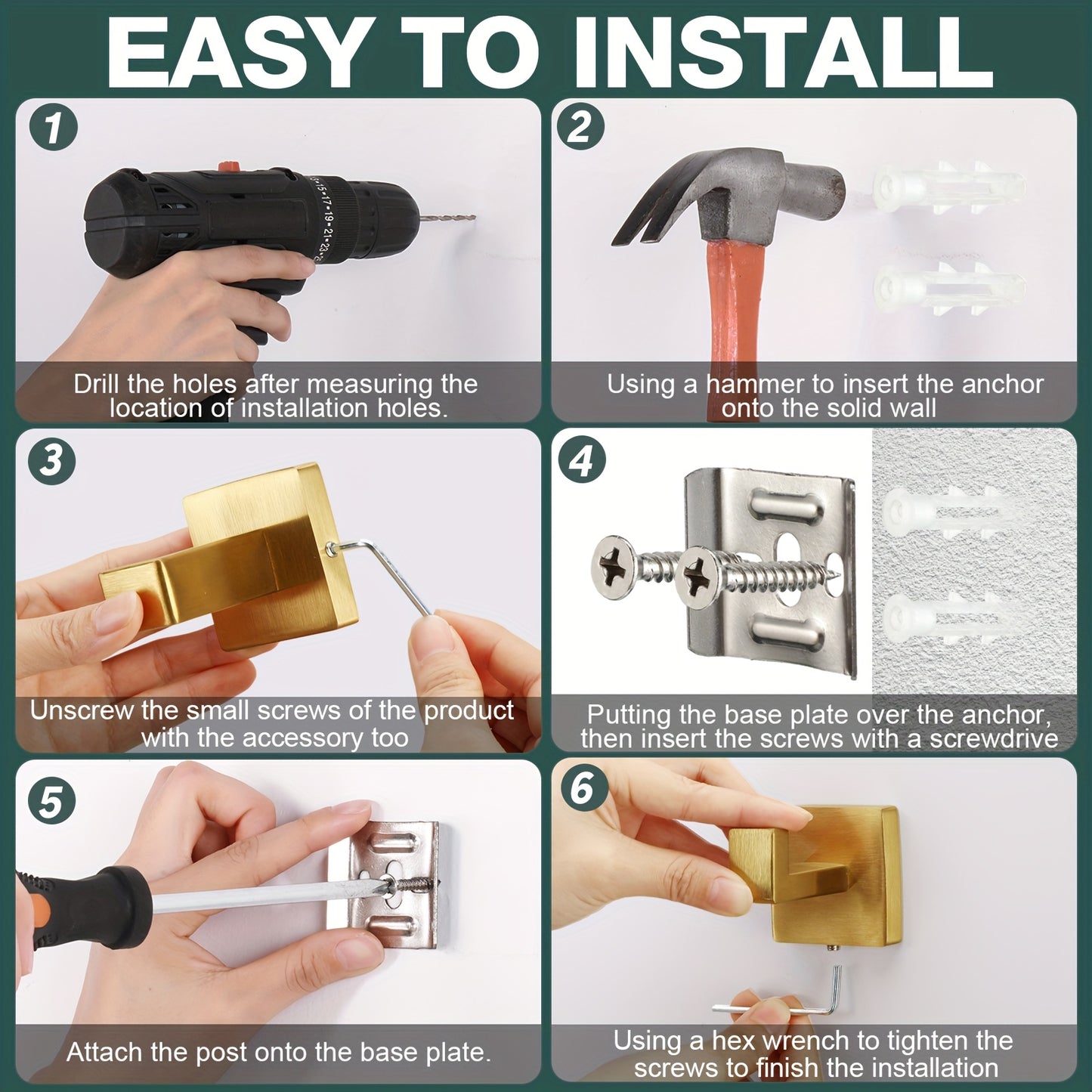 EASY TO INSTALL

1
Drill the holes after measuring the location of installation holes.

2
Using a hammer to insert the anchor onto the solid wall

3
Unscrew the small screws of the product with the accessory too

4
Putting the base plate over the anchor, then insert the screws with a screwdrive

5
Attach the post onto the base plate.

6
Using a hex wrench to tighten the screws to finish the installation