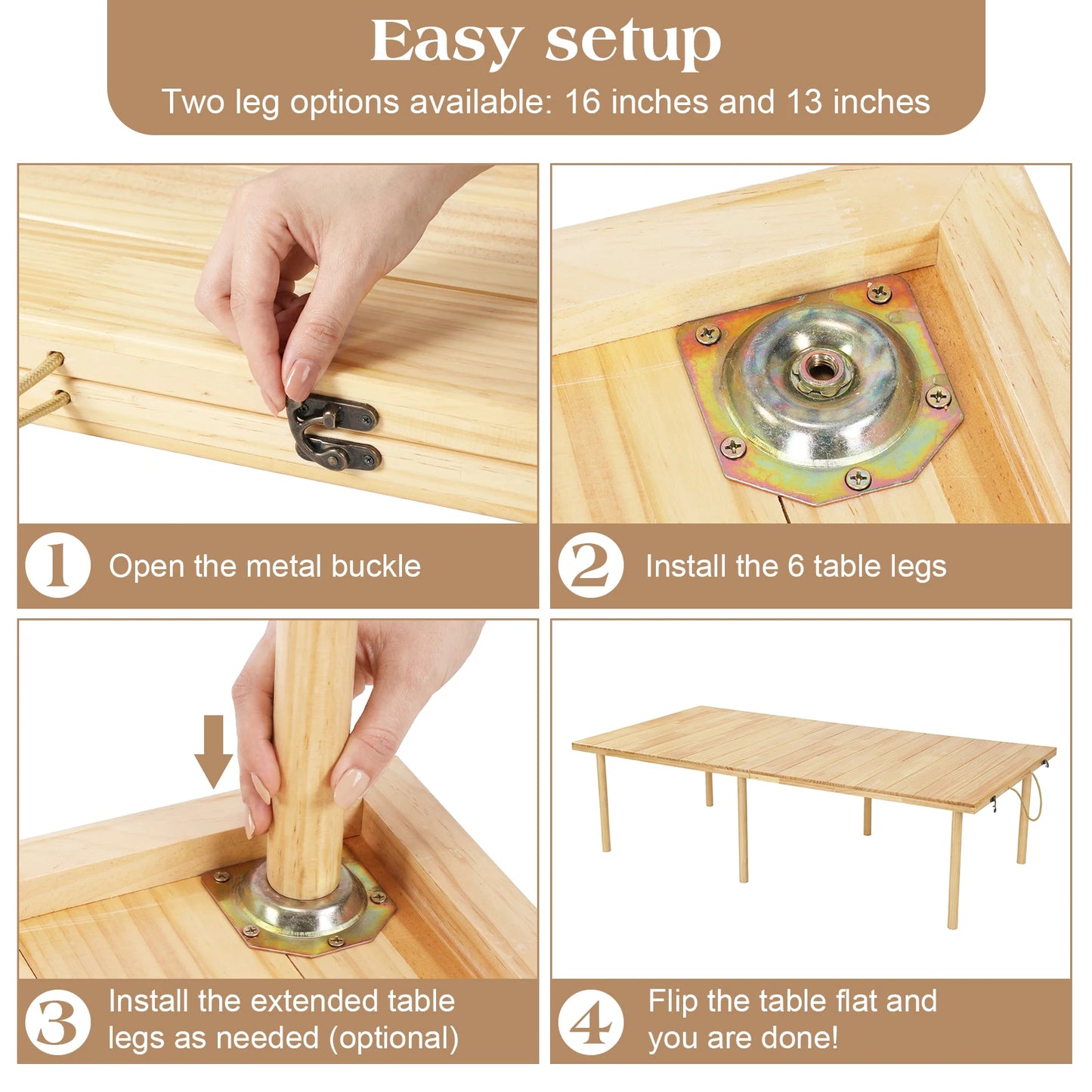 Easy setup

Two leg options available: 16 inches and 13 inches

1 Open the metal buckle

2 Install the 6 table legs

3 Install the extended table legs as needed (optional)

4 Flip the table flat and you are done!