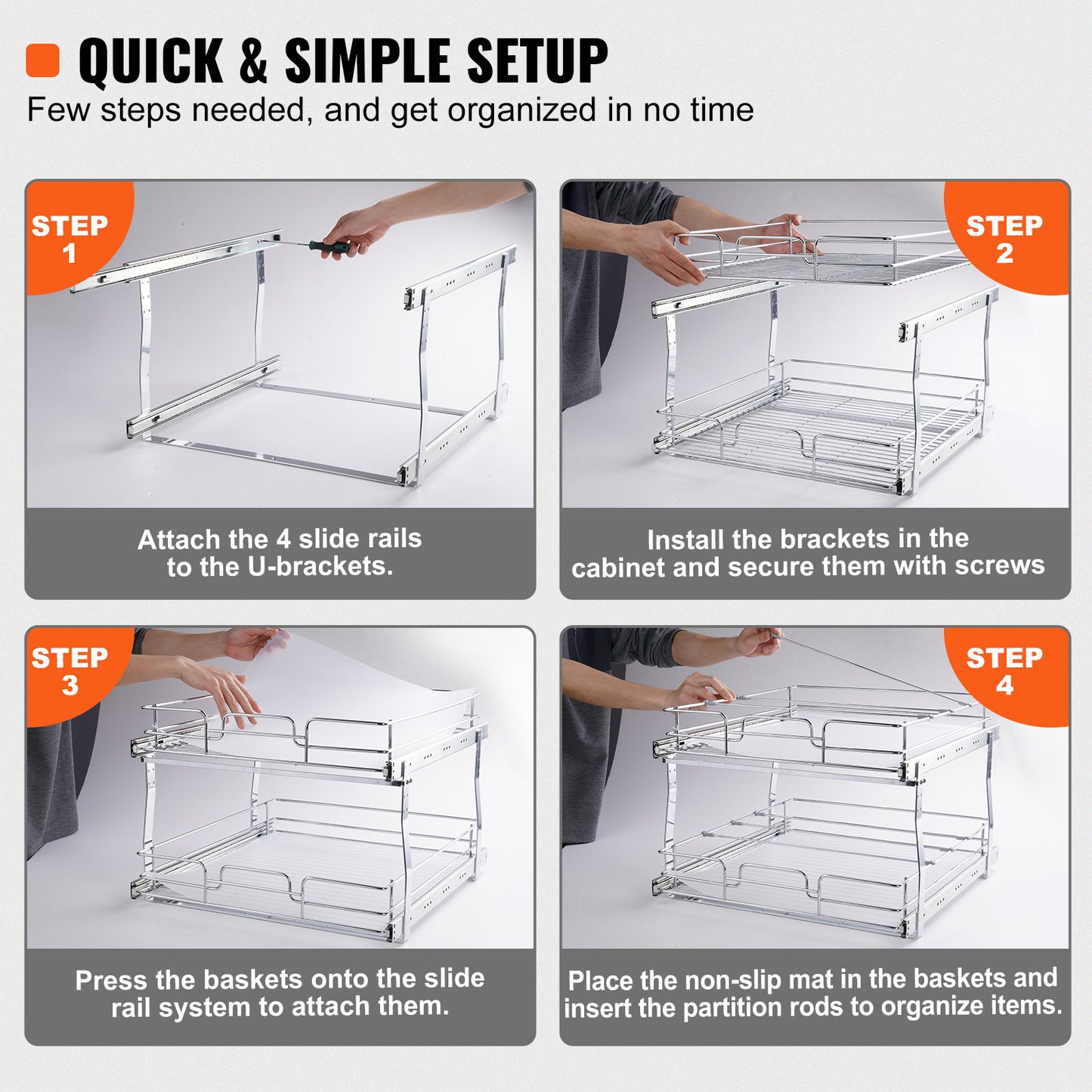 QUICK & SIMPLE SETUP

Few steps needed, and get organized in no time

STEP 1

Attach the 4 slide rails to the U-brackets.

STEP 2

Install the brackets in the cabinet and secure them with screws

STEP 3

Press the baskets onto the slide rail system to attach them.

STEP 4

Place the non-slip mat in the baskets and insert the partition rods to organize items.