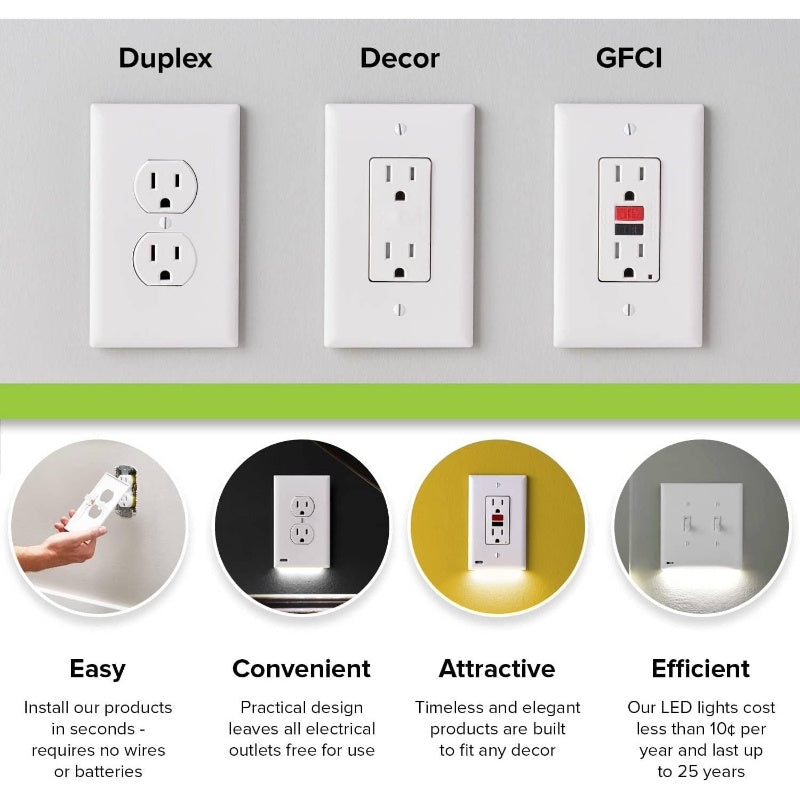 Duplex

Decor

GFCI

Easy

Install our products in seconds - requires no wires or batteries

Convenient

Practical design leaves all electrical outlets free for use

Attractive

Timeless and elegant products are built to fit any decor

Efficient

Our LED lights cost less than 10¢ per year and last up to 25 years